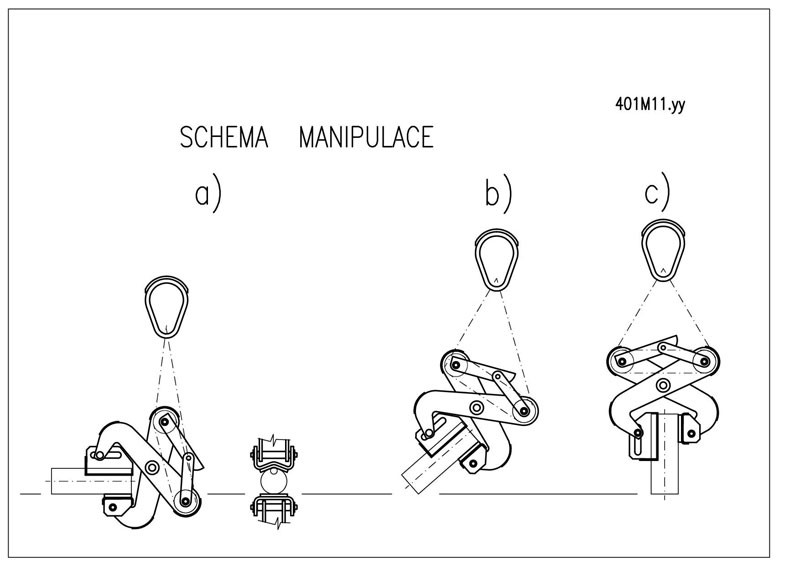 401M11.yy

SCHEMA MANIPULACE

a)

b)

c)